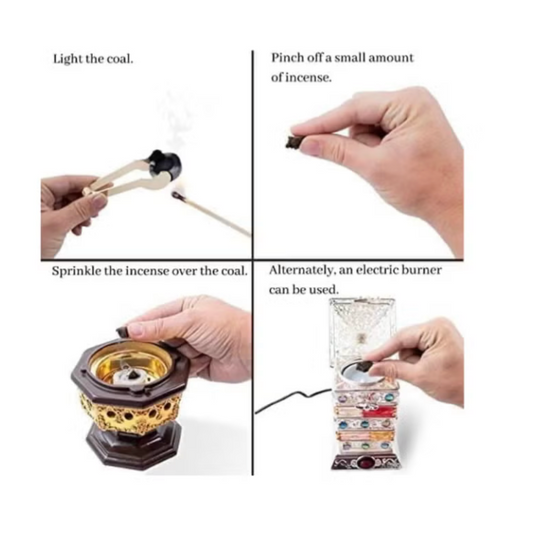 Light the coal.

Pinch off a small amount of incense.

Sprinkle the incense over the coal.

Alternately, an electric burner can be used.